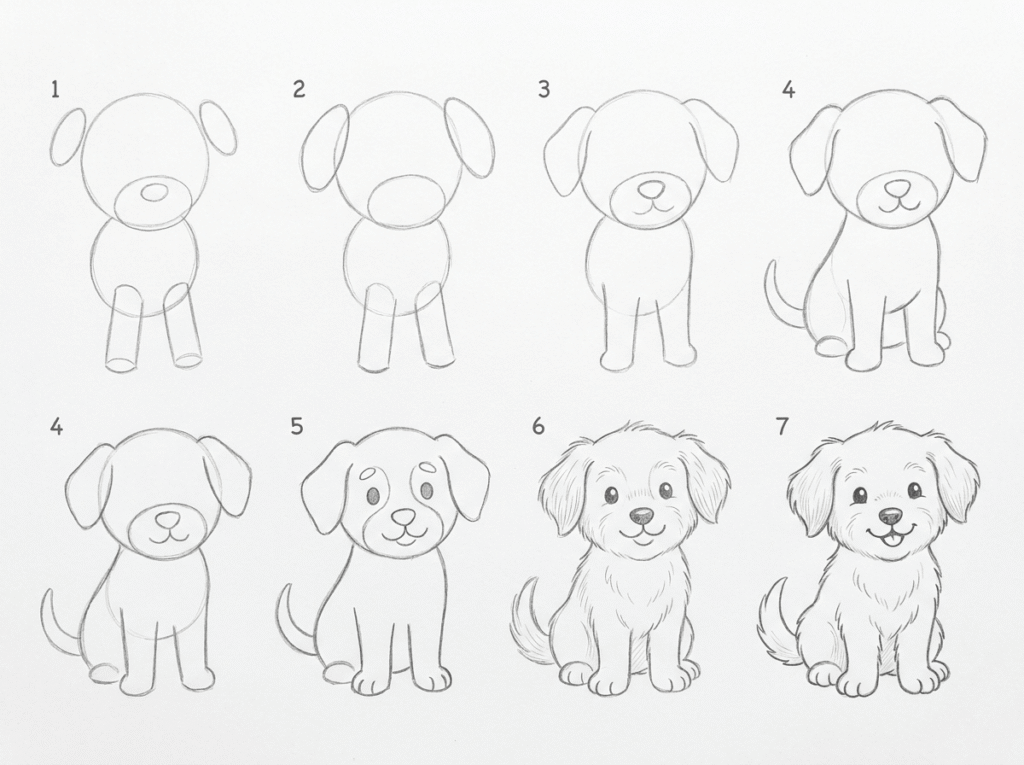 1

2

3

4

4

5

6

7