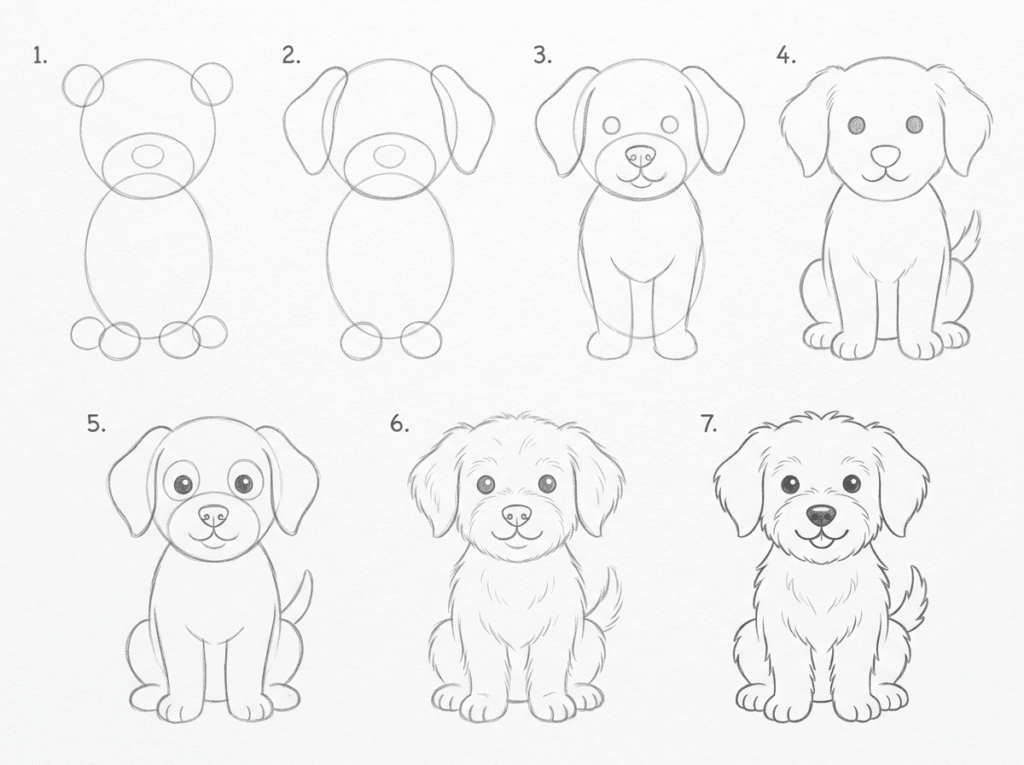 1.

2.

3.

4.

5.

6.

7.