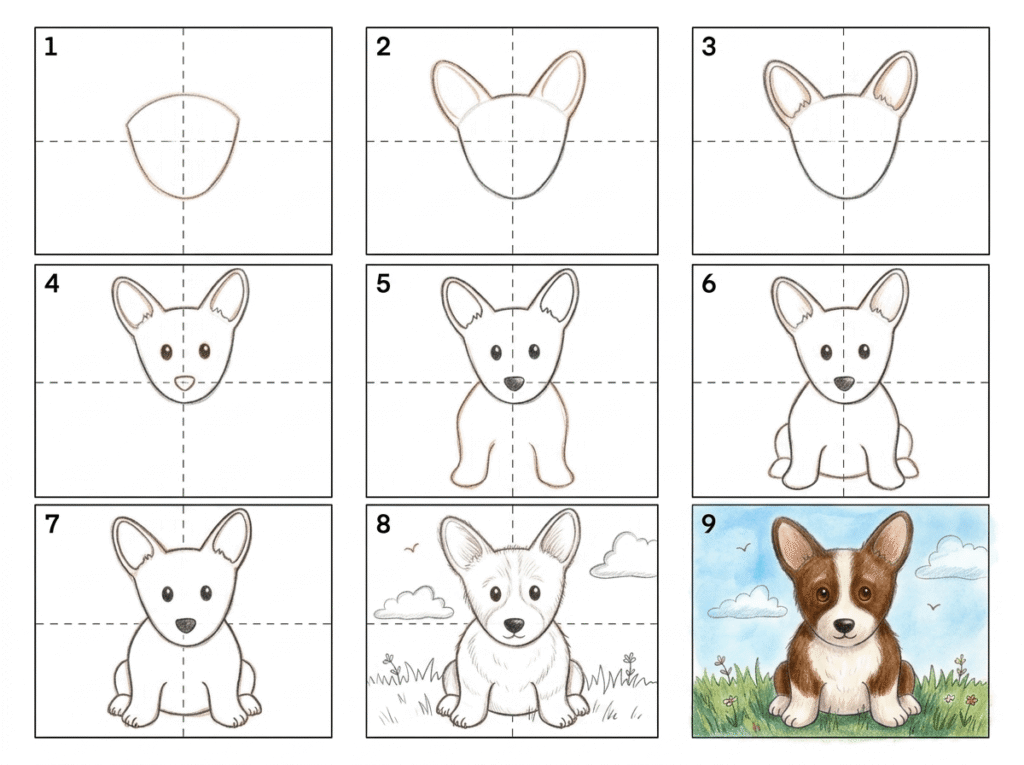 1

2

3

4

5

6

7

8

9